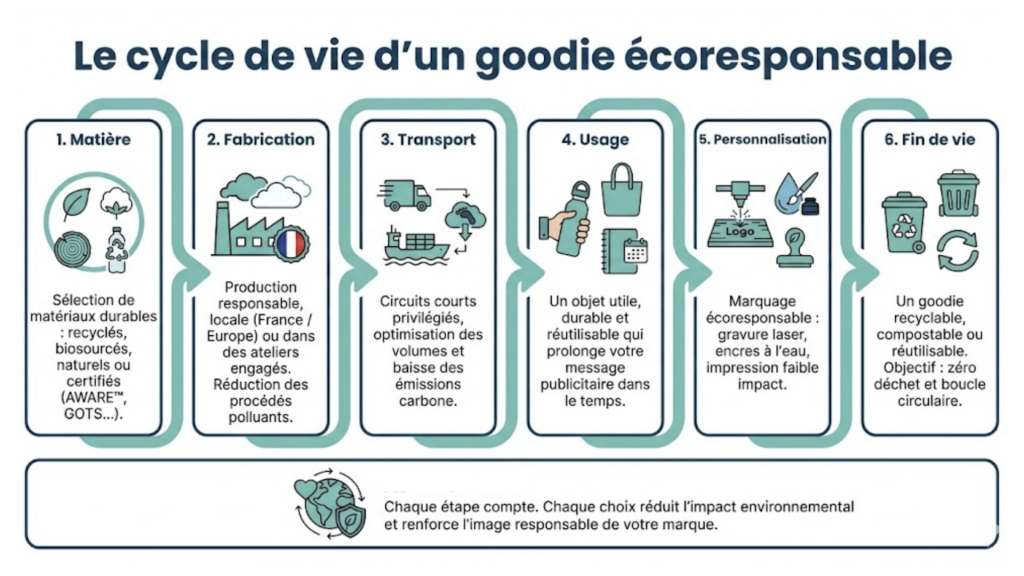 Le cycle de vie d'un goodie écoresponsable

1. Matière

Sélection de matériaux durables : recyclés, biosourcés, naturels ou certifiés (AWARE™, GOTS...).

2. Fabrication

Production responsable, locale (France / Europe) ou dans des ateliers engagés. Réduction des procédés polluants.

3. Transport

Circuits courts privilégiés, optimisation des volumes et baisse des émissions carbone.

4. Usage

Un objet utile, durable et réutilisable qui prolonge votre message publicitaire dans le temps.

5. Personnalisation

Logo

Marquage écoresponsable : gravure laser, encres à l'eau, impression faible impact.

6. Fin de vie

Un goodie recyclable, compostable ou réutilisable. Objectif : zéro déchet et boucle circulaire.

Chaque étape compte. Chaque choix réduit l'impact environnemental et renforce l'image responsable de votre marque.