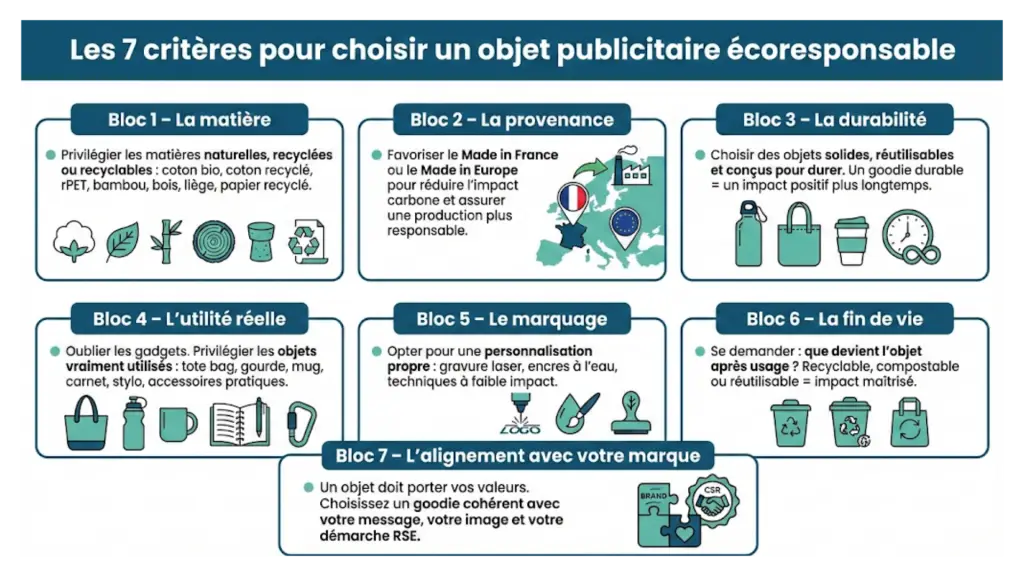 Les 7 critères pour choisir un objet publicitaire écoresponsable

Bloc 1 – La matière

Privilégier les matières naturelles, recyclées ou recyclables : coton bio, coton recyclé, rPET, bambou, bois, liège, papier recyclé.

Bloc 2 – La provenance

Favoriser le Made in France ou le Made in Europe pour réduire l'impact carbone et assurer une production plus responsable.

Bloc 3 – La durabilité

Choisir des objets solides, réutilisables et conçus pour durer. Un goodie durable = un impact positif plus longtemps.

Bloc 4 – L'utilité réelle

Oublier les gadgets. Privilégier les objets vraiment utilisés : tote bag, gourde, mug, carnet, stylo, accessoires pratiques.

Bloc 5 – Le marquage

Opter pour une personnalisation propre : gravure laser, encres à l'eau, techniques à faible impact.

LOGO

Bloc 6 – La fin de vie

Se demander : que devient l'objet après usage ? Recyclable, compostable ou réutilisable = impact maîtrisé.

Bloc 7 – L'alignement avec votre marque

Un objet doit porter vos valeurs. Choisissez un goodie cohérent avec votre message, votre image et votre démarche RSE.

BRAND

CSR